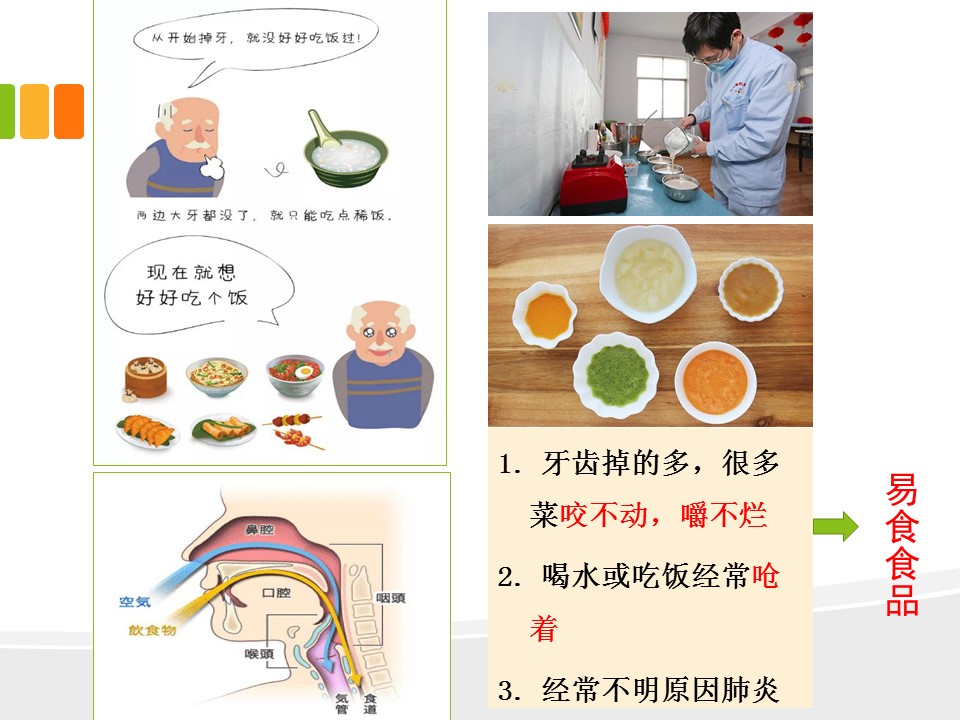 从开始掉牙，就没好好吃饭过！

两边大牙都没了，就只能吃点稀饭。

现在就想好好吃个饭

鼻腔
空気
飲食物
口腔
咽頭
喉頭
気管
食道

1. 牙齿掉的多，很多菜咬不动，嚼不烂

2. 喝水或吃饭经常呛着

3. 经常不明原因肺炎

易食食品