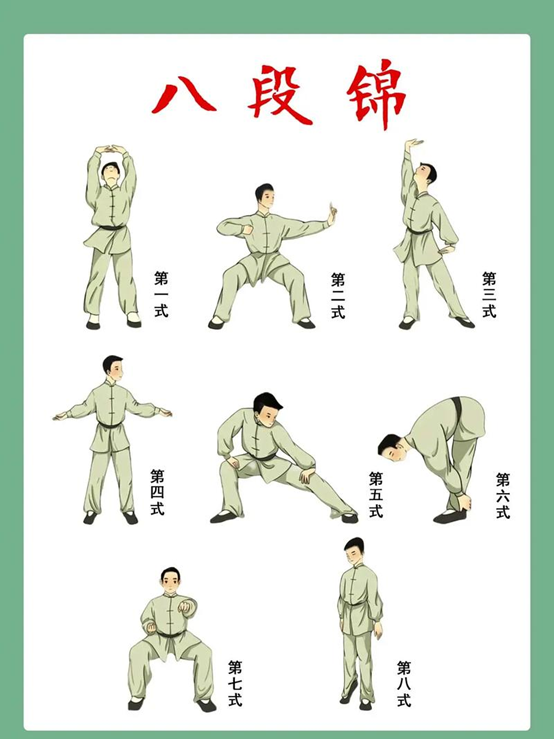 八段锦

第一式

第二式

第三式

第四式

第五式

第六式

第七式

第八式