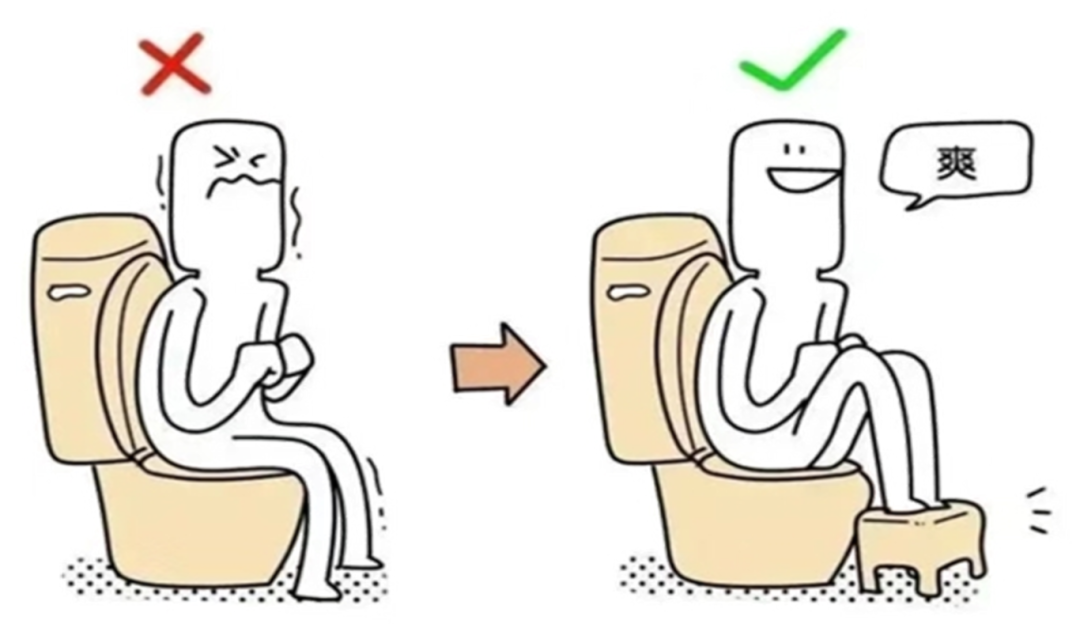 爽