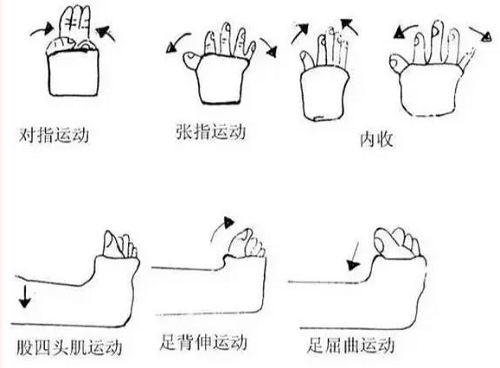 对指运动

张指运动

内收

股四头肌运动

足背伸运动

足屈曲运动