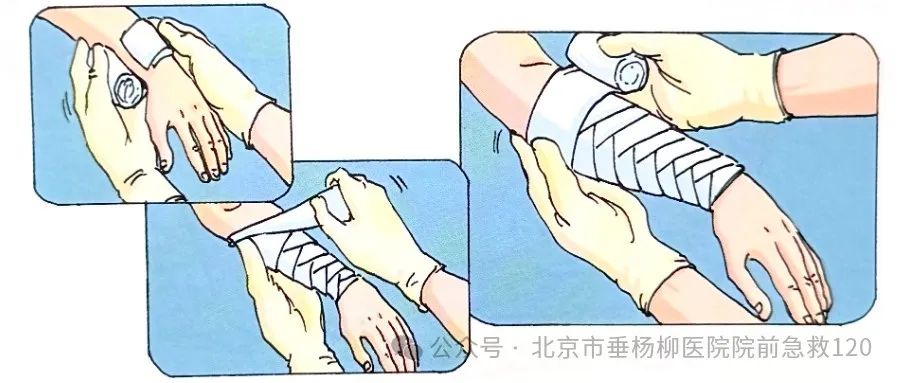 公众号 · 北京市垂杨柳医院院前急救120