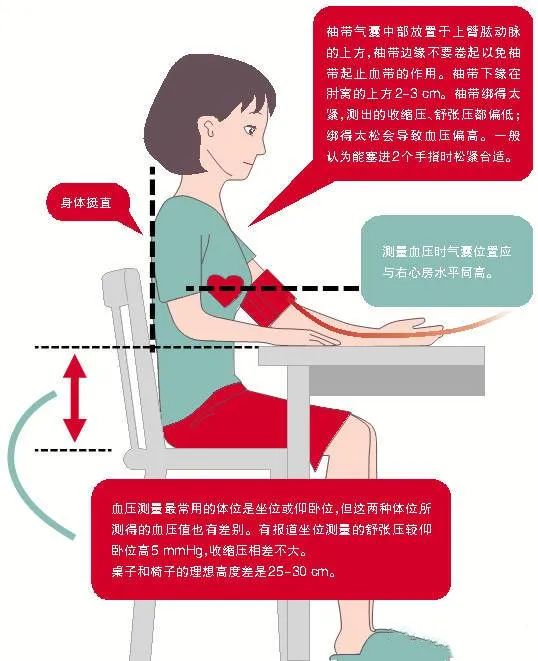 袖带气囊中部放置于上臂肱动脉的上方，袖带边缘不要卷起以免袖带起止血带的作用。袖带下缘在肘窝的上方2-3 cm。袖带绑得太紧，测出的收缩压、舒张压都偏低；绑得太松会导致血压偏高。一般认为能塞进2个手指时松紧合适。

身体挺直

测量血压时气囊位置应与右心房水平同高。

血压测量最常用的体位是坐位或仰卧位，但这两种体位所测得的血压值也有差别。有报道坐位测量的舒张压较仰卧位高5 mmHg，收缩压相差不大。
桌子和椅子的理想高度差是25-30 cm。