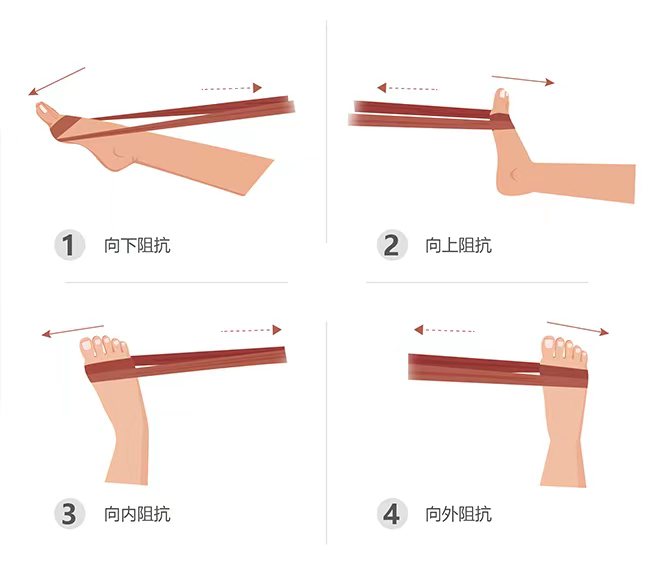 1 向下阻抗

2 向上阻抗

3 向内阻抗

4 向外阻抗